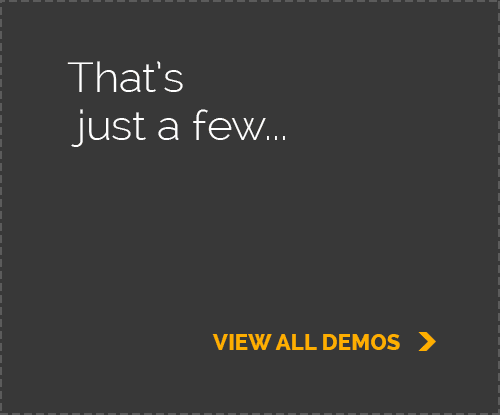 That's
just a few...

VIEW ALL DEMOS